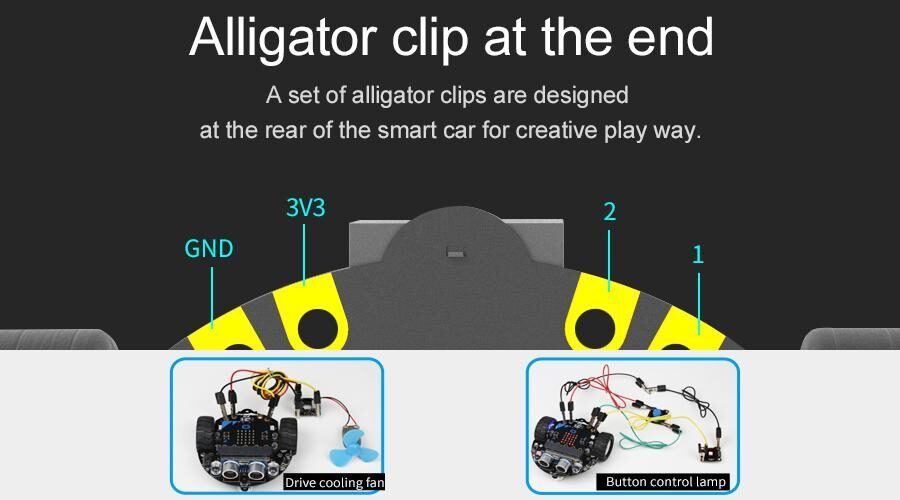 Alligator clip at the end

A set of alligator clips are designed at the rear of the smart car for creative play way.

GND

3V3

2

1

Drive cooling fan

Button control lamp