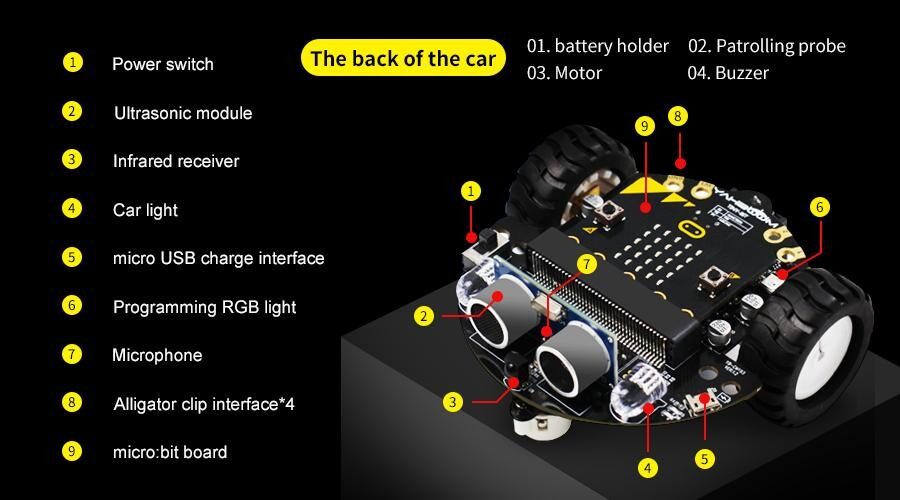 1 Power switch

2 Ultrasonic module

3 Infrared receiver

4 Car light

5 micro USB charge interface

6 Programming RGB light

7 Microphone

8 Alligator clip interface*4

9 micro:bit board

The back of the car

01. battery holder 02. Patrolling probe
03. Motor 04. Buzzer

9 8 1 6 7 2 3 4 5